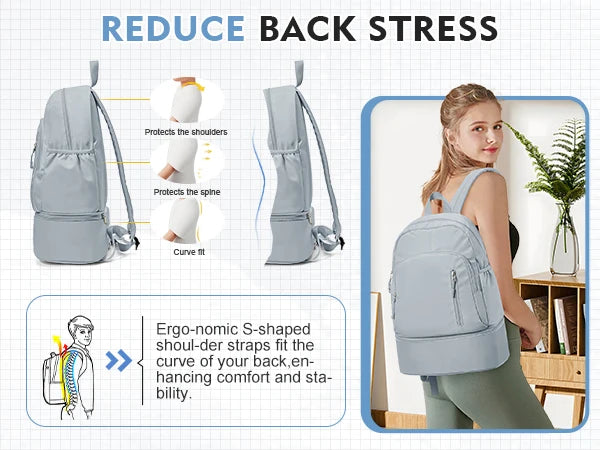 REDUCE BACK STRESS

Protects the shoulders

Protects the spine

Curve fit

Ergo-nomic S-shaped shoul-der straps fit the curve of your back,enhancing comfort and stability.